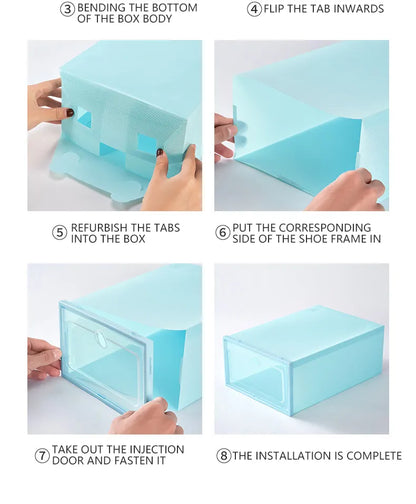 ③ BENDING THE BOTTOM OF THE BOX BODY

④ FLIP THE TAB INWARDS

⑤ REFURBISH THE TABS INTO THE BOX

⑥ PUT THE CORRESPONDING SIDE OF THE SHOE FRAME IN

⑦ TAKE OUT THE INJECTION DOOR AND FASTEN IT

⑧ THE INSTALLATION IS COMPLETE