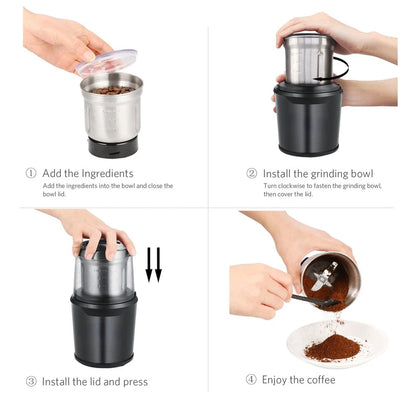 ① Add the Ingredients
Add the ingredients into the bowl and close the bowl lid.

② Install the grinding bowl
Turn clockwise to fasten the grinding bowl, then cover the lid.

③ Install the lid and press

④ Enjoy the coffee