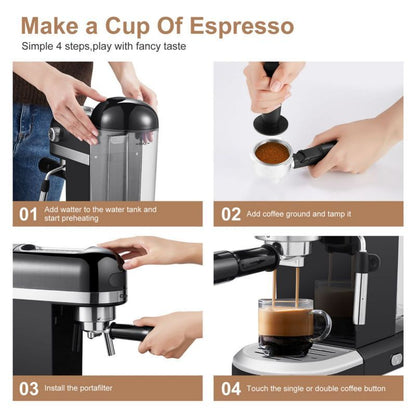 Make a Cup Of Espresso

Simple 4 steps,play with fancy taste

01 Add watter to the water tank and start preheating

02 Add coffee ground and tamp it

03 Install the portafilter

04 Touch the single or double coffee button