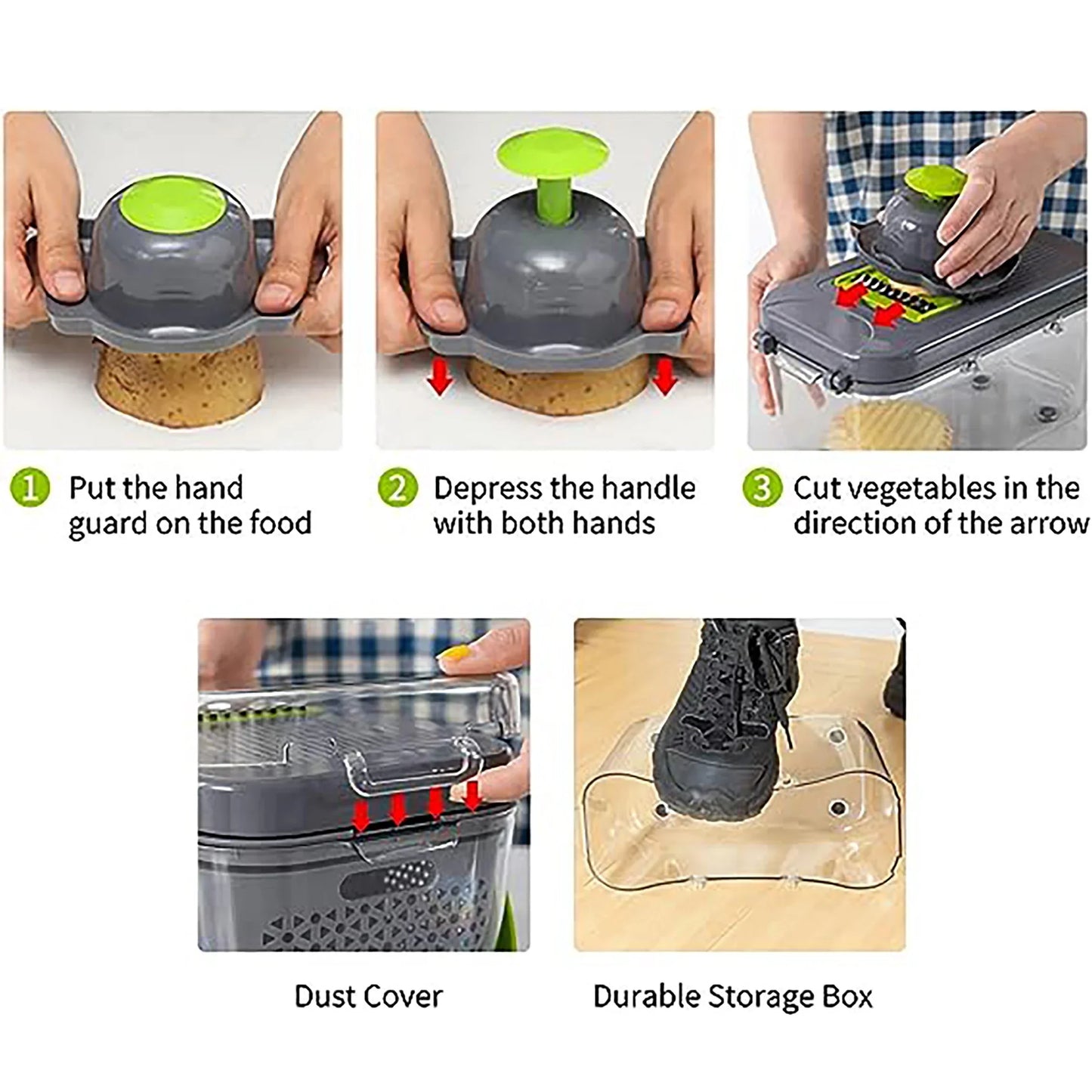 1 Put the hand guard on the food

2 Depress the handle with both hands

3 Cut vegetables in the direction of the arrow

Dust Cover

Durable Storage Box