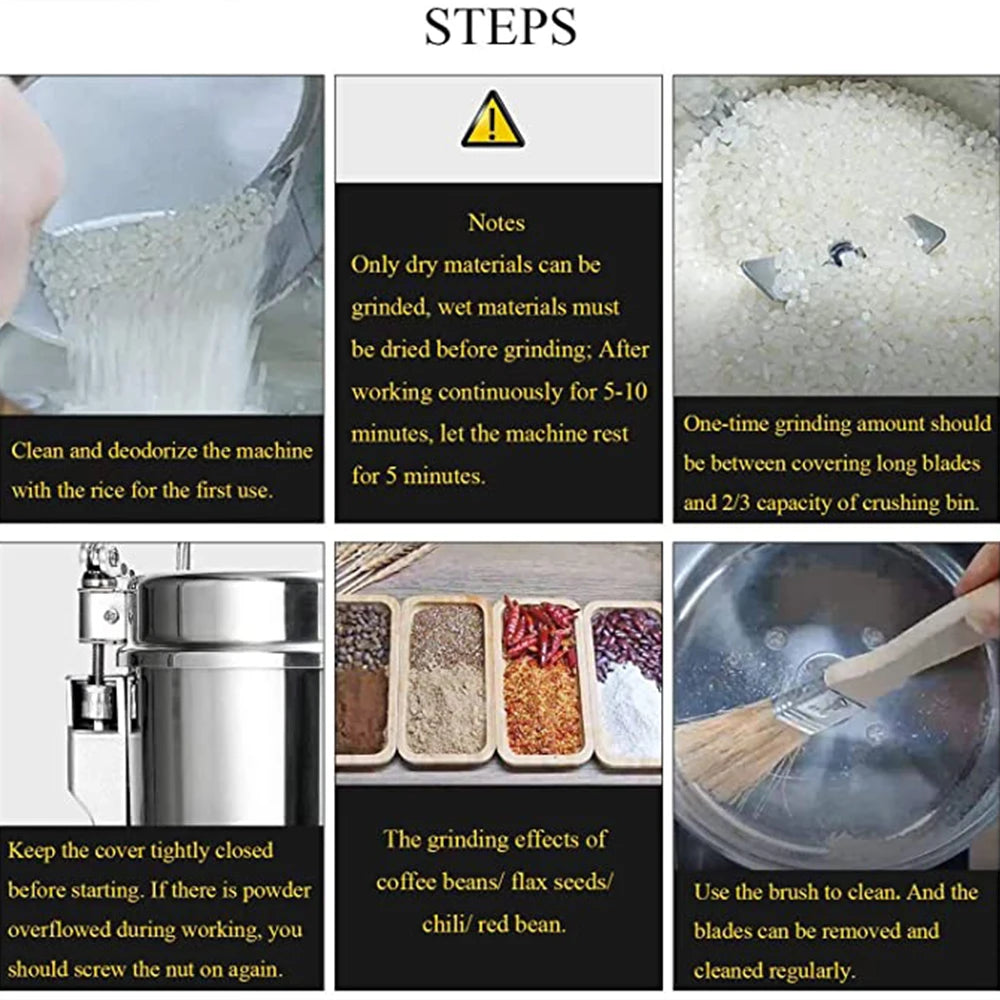 STEPS

Clean and deodorize the machine with the rice for the first use.

Notes
Only dry materials can be grinded, wet materials must be dried before grinding; After working continuously for 5-10 minutes, let the machine rest for 5 minutes.

One-time grinding amount should be between covering long blades and 2/3 capacity of crushing bin.

Keep the cover tightly closed before starting. If there is powder overflowed during working, you should screw the nut on again.

The grinding effects of coffee beans/ flax seeds/ chili/ red bean.

Use the brush to clean. And the blades can be removed and cleaned regularly.